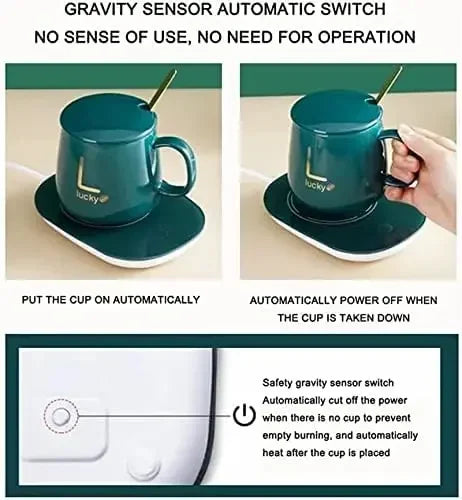 GRAVITY SENSOR AUTOMATIC SWITCH
NO SENSE OF USE, NO NEED FOR OPERATION

L
lucky

L
lucky

PUT THE CUP ON AUTOMATICALLY

AUTOMATICALLY POWER OFF WHEN THE CUP IS TAKEN DOWN

Safety gravity sensor switch
Automatically cut off the power when there is no cup to prevent empty burning, and automatically heat after the cup is placed